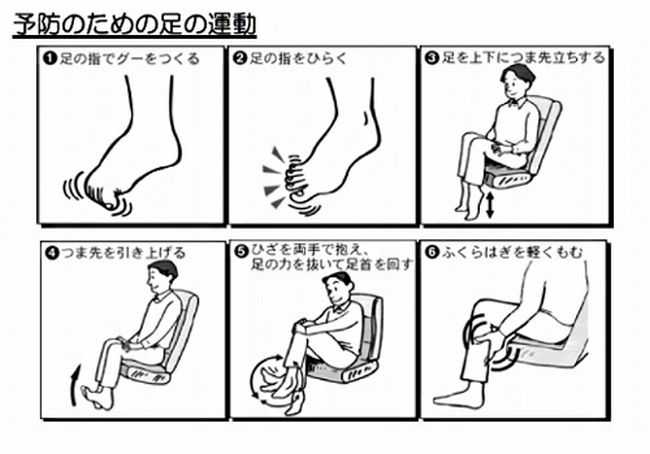 予防のための足の運動

❶足の指でグーをつくる

❷足の指をひらく

❸足を上下につま先立ちする

❹つま先を引き上げる

❺ひざを両手で抱え、足の力を抜いて足首を回す

❻ふくらはぎを軽くもむ